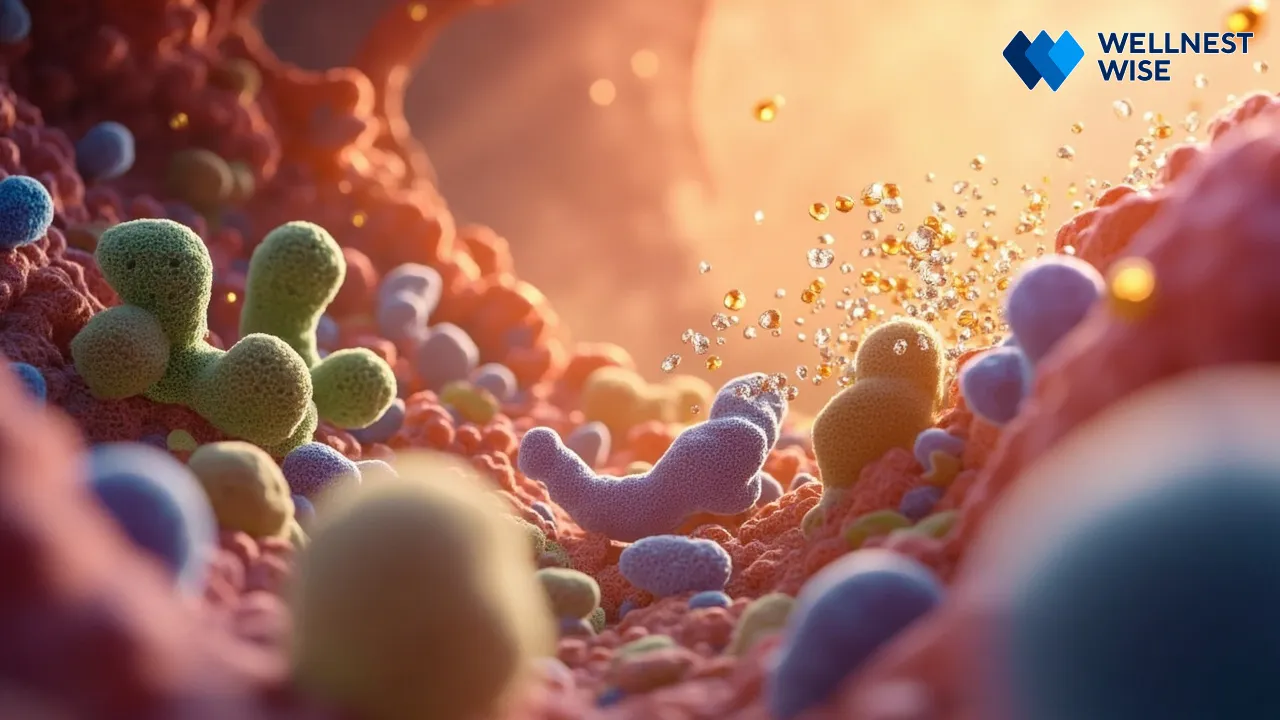 WELLNEST
WISE